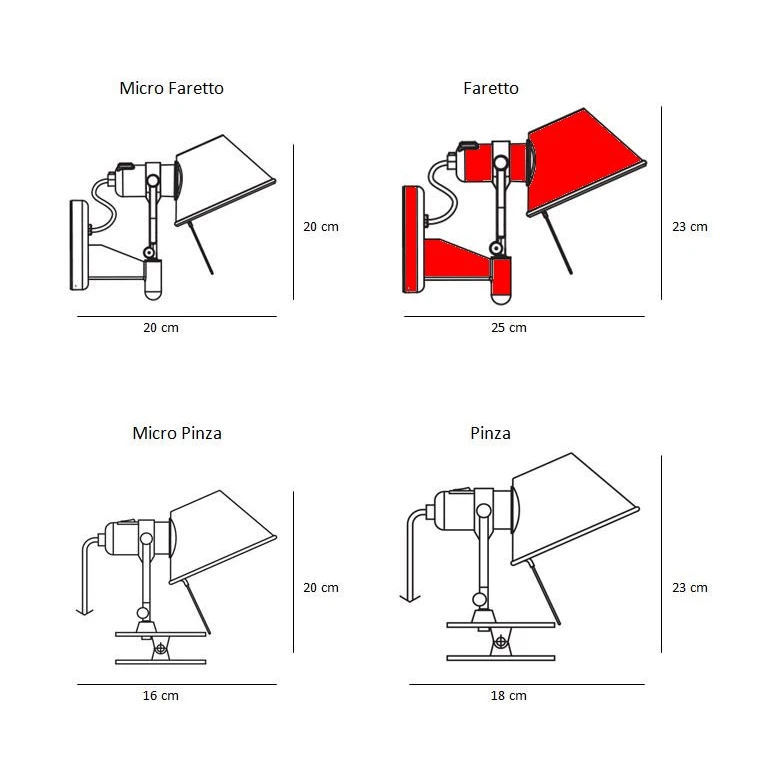 Micro Faretto

20 cm

20 cm

Faretto

23 cm

25 cm

Micro Pinza

20 cm

16 cm

Pinza

23 cm

18 cm