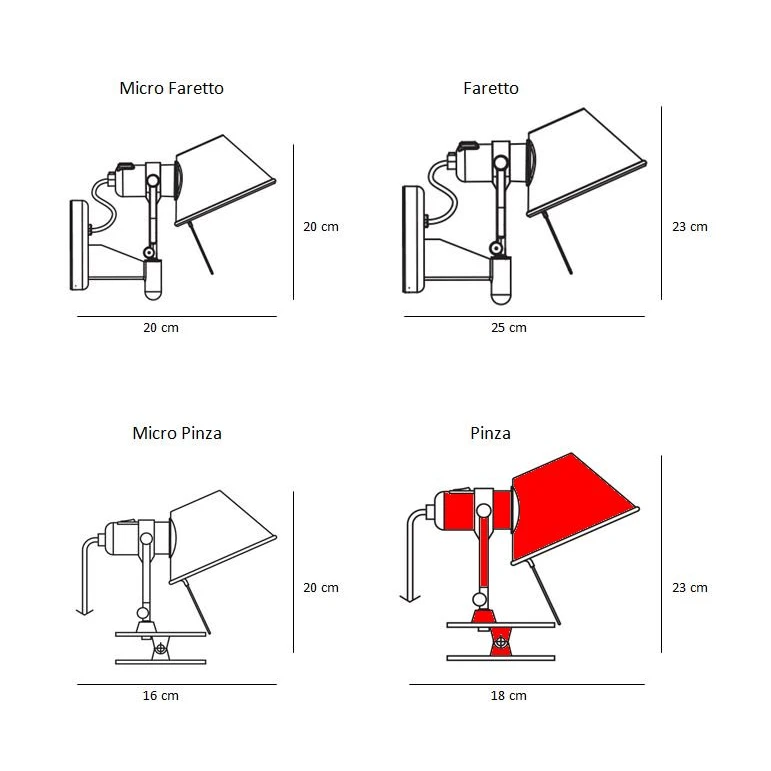 Micro Faretto

20 cm

20 cm

Faretto

23 cm

25 cm

Micro Pinza

20 cm

16 cm

Pinza

23 cm

18 cm